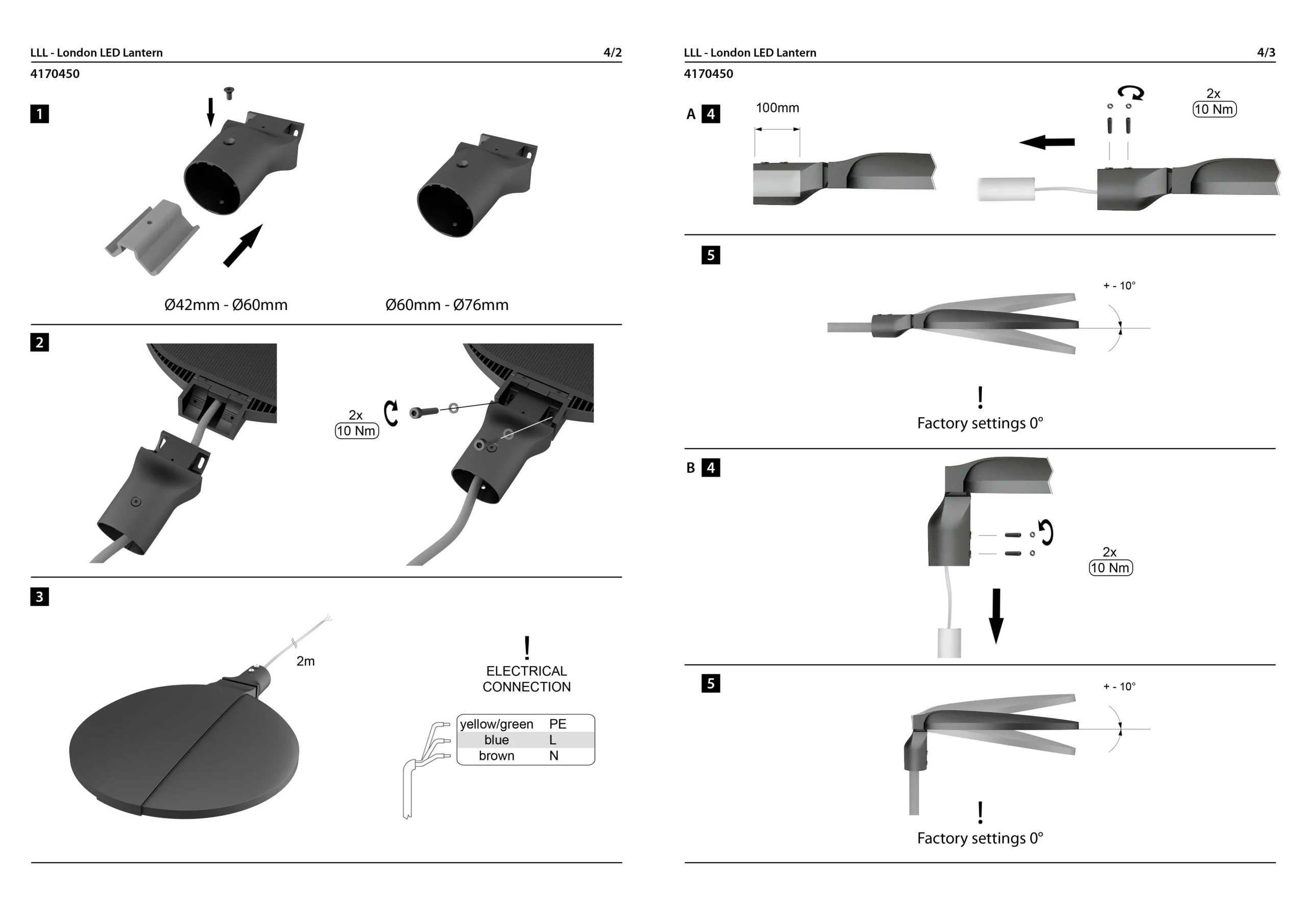 LLL - London LED Lantern
4/2
4170450

1

Ø42mm - Ø60mm

Ø60mm - Ø76mm

2

2x
10 Nm

3

2m

!
ELECTRICAL CONNECTION

| yellow/green | PE |
|---|---|
| blue | L |
| brown | N |

LLL - London LED Lantern
4/3
4170450

A 4

100mm

2x
10 Nm

5

+ - 10°

!
Factory settings 0°

B 4

2x
10 Nm

5

+ - 10°

!
Factory settings 0°