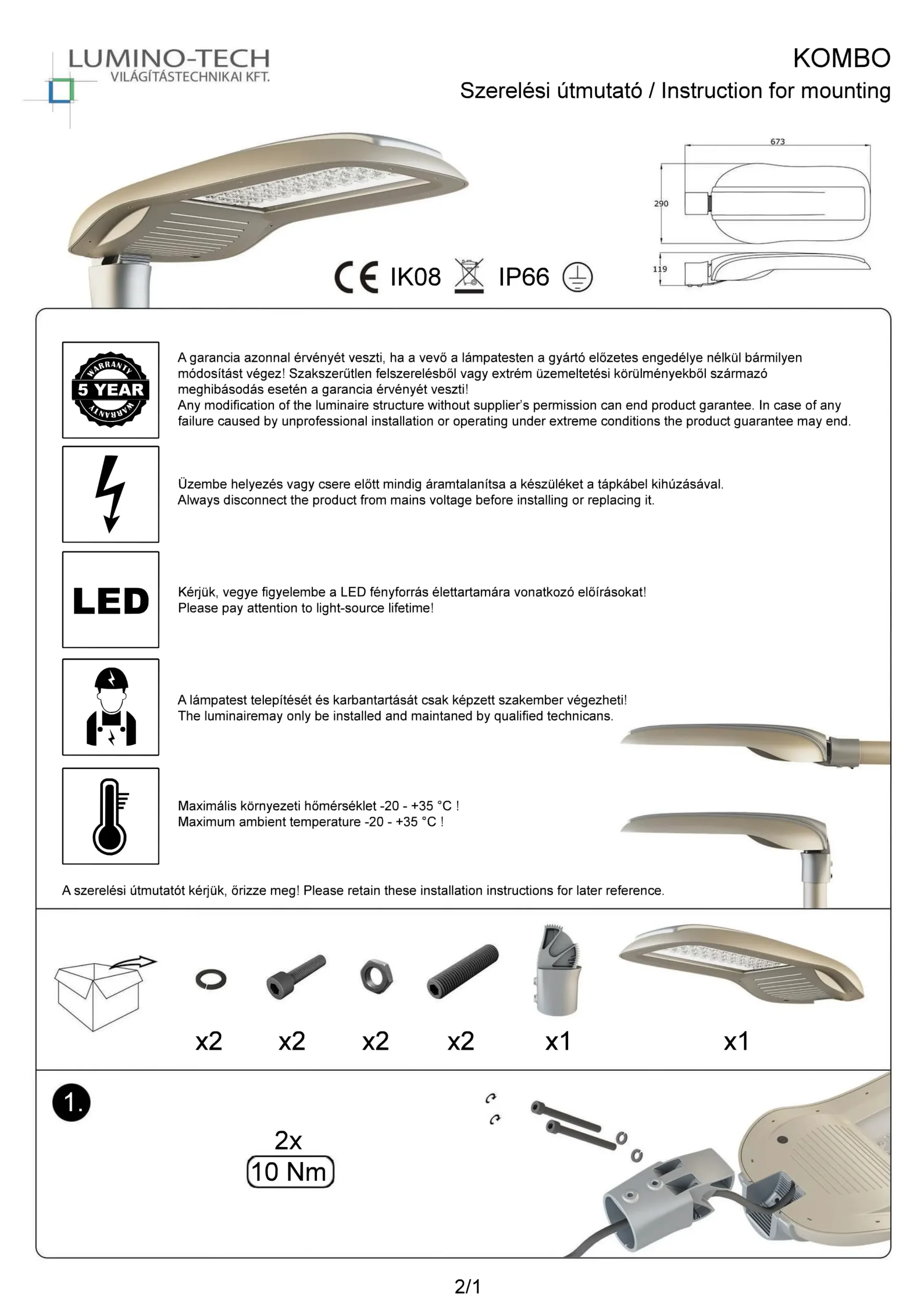 LUMINO-TECH
VILÁGÍTÁSTECHNIKAI KFT.

KOMBO
Szerelési útmutató / Instruction for mounting

673
290
119

CE IK08 IP66

WARRANTY
5 YEAR
WARRANTY

A garancia azonnal érvényét veszti, ha a vevő a lámpatesten a gyártó előzetes engedélye nélkül bármilyen módosítást végez! Szakszerűtlen felszerelésből vagy extrém üzemeltetési körülményekből származó meghibásodás esetén a garancia érvényét veszti!
Any modification of the luminaire structure without supplier's permission can end product garantee. In case of any failure caused by unprofessional installation or operating under extreme conditions the product guarantee may end.

Üzembe helyezés vagy csere előtt mindig áramtalanítsa a készüléket a tápkábel kihúzásával.
Always disconnect the product from mains voltage before installing or replacing it.

LED

Kérjük, vegye figyelembe a LED fényforrás élettartamára vonatkozó előírásokat!
Please pay attention to light-source lifetime!

A lámpatest telepítését és karbantartását csak képzett szakember végezheti!
The luminairemay only be installed and maintaned by qualified technicans.

Maximális környezeti hőmérséklet -20 - +35 °C !
Maximum ambient temperature -20 - +35 °C !

A szerelési útmutatót kérjük, őrizze meg! Please retain these installation instructions for later reference.

x2 x2 x2 x2 x1 x1

1.

2x
10 Nm

2/1